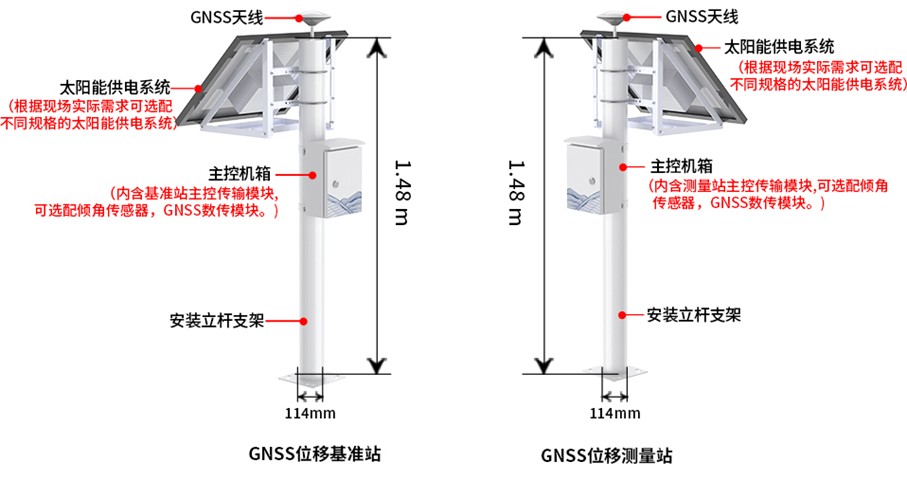 GNSS天线

太阳能供电系统
（根据现场实际需求可选配不同规格的太阳能供电系统）

主控机箱
（内含基准站主控传输模块，可选配倾角传感器，GNSS数传模块。）

1.48 m

安装立杆支架

114mm

GNSS位移基准站

GNSS天线

太阳能供电系统
（根据现场实际需求可选配不同规格的太阳能供电系统）

1.48 m

主控机箱
（内含测量站主控传输模块,可选配倾角传感器，GNSS数传模块。）

安装立杆支架

114mm

GNSS位移测量站